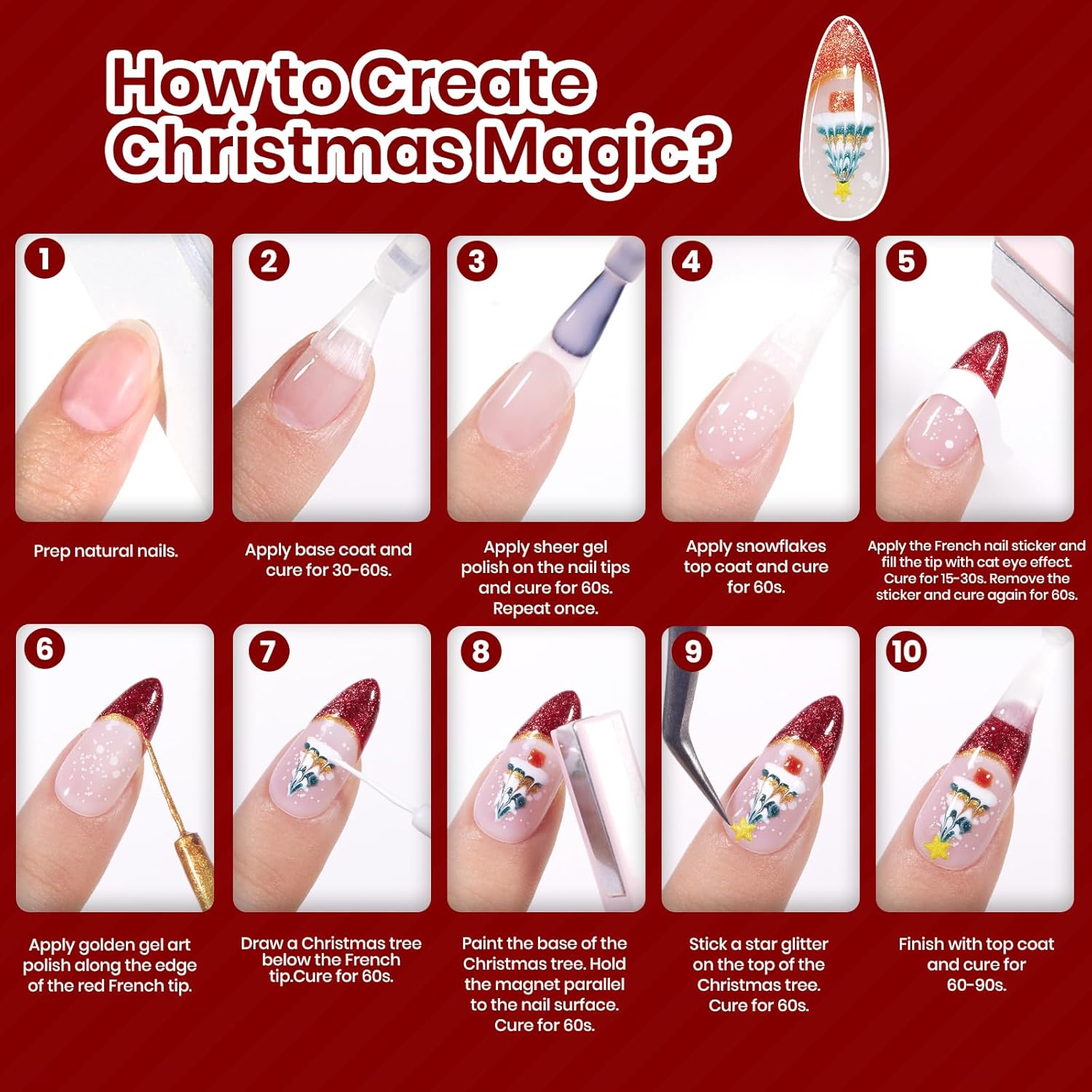 How to Create Christmas Magic?

1

Prep natural nails.

2

Apply base coat and cure for 30-60s.

3

Apply sheer gel polish on the nail tips and cure for 60s. Repeat once.

4

Apply snowflakes top coat and cure for 60s.

5

Apply the French nail sticker and fill the tip with cat eye effect. Cure for 15-30s. Remove the sticker and cure again for 60s.

6

Apply golden gel art polish along the edge of the red French tip.

7

Draw a Christmas tree below the French tip.Cure for 60s.

8

Paint the base of the Christmas tree. Hold the magnet parallel to the nail surface. Cure for 60s.

9

Stick a star glitter on the top of the Christmas tree. Cure for 60s.

10

Finish with top coat and cure for 60-90s.