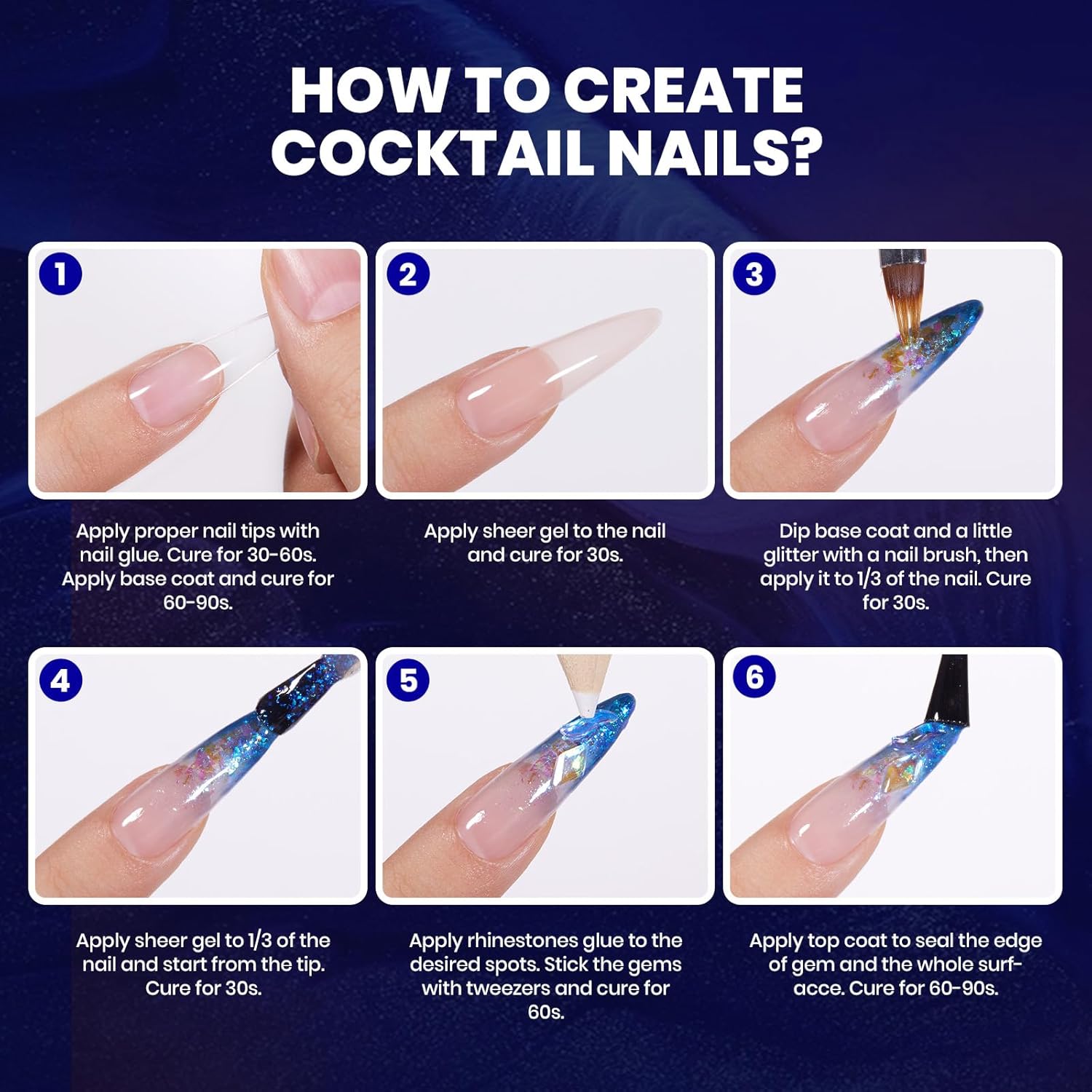 HOW TO CREATE COCKTAIL NAILS?

1

Apply proper nail tips with nail glue. Cure for 30-60s. Apply base coat and cure for 60-90s.

2

Apply sheer gel to the nail and cure for 30s.

3

Dip base coat and a little glitter with a nail brush, then apply it to 1/3 of the nail. Cure for 30s.

4

Apply sheer gel to 1/3 of the nail and start from the tip. Cure for 30s.

5

Apply rhinestones glue to the desired spots. Stick the gems with tweezers and cure for 60s.

6

Apply top coat to seal the edge of gem and the whole surfacce. Cure for 60-90s.