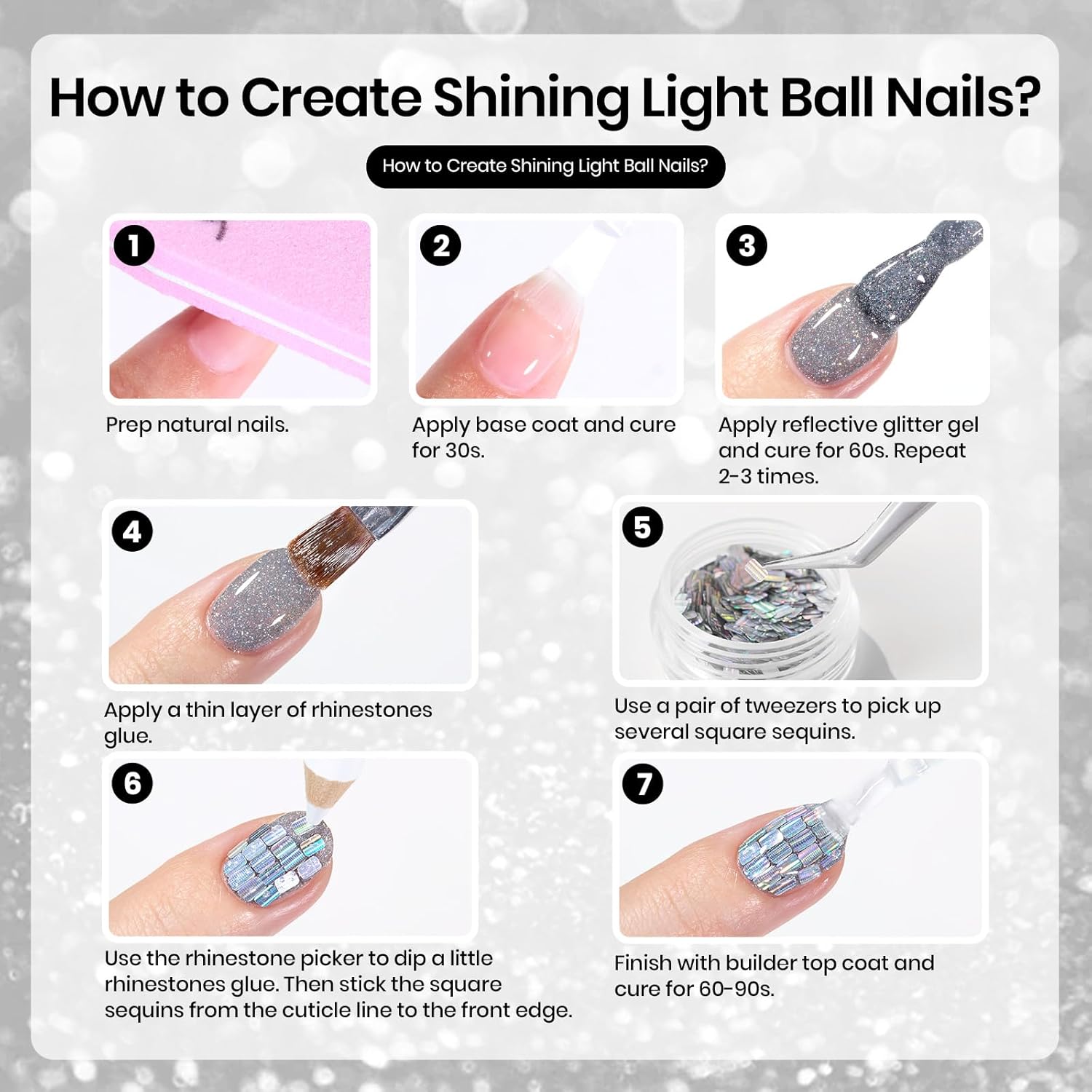 How to Create Shining Light Ball Nails?

How to Create Shining Light Ball Nails?

1
Prep natural nails.

2
Apply base coat and cure for 30s.

3
Apply reflective glitter gel and cure for 60s. Repeat 2-3 times.

4
Apply a thin layer of rhinestones glue.

5
Use a pair of tweezers to pick up several square sequins.

6
Use the rhinestone picker to dip a little rhinestones glue. Then stick the square sequins from the cuticle line to the front edge.

7
Finish with builder top coat and cure for 60-90s.